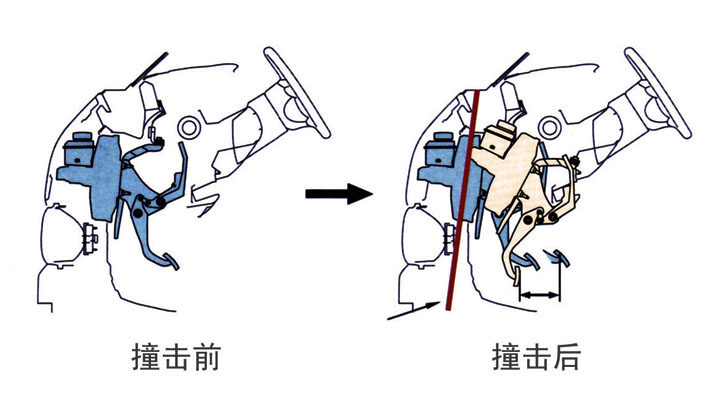 撞击前

撞击后